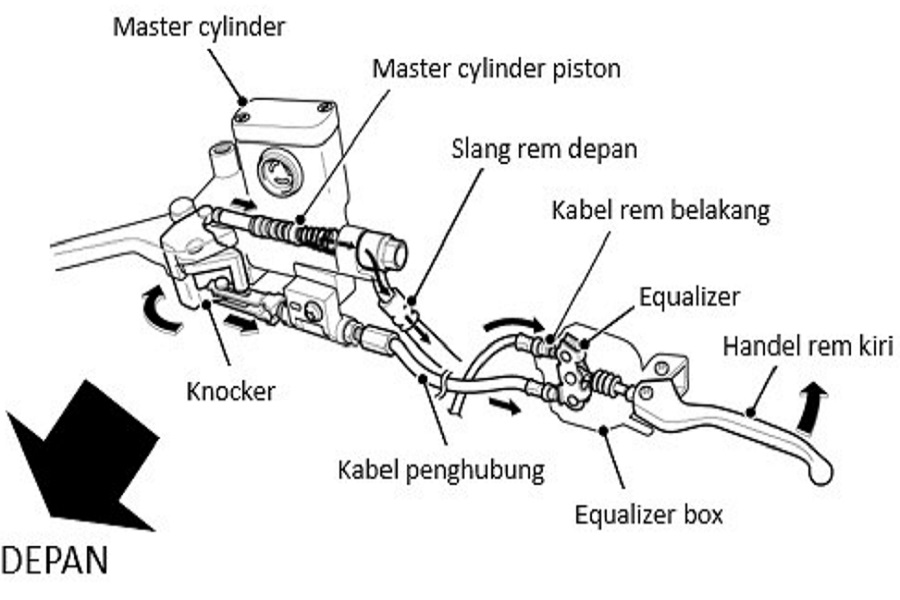 Master cylinder
Master cylinder piston
Slang rem depan
Kabel rem belakang
Equalizer
Handel rem kiri
Knocker
Kabel penghubung
Equalizer box
DEPAN